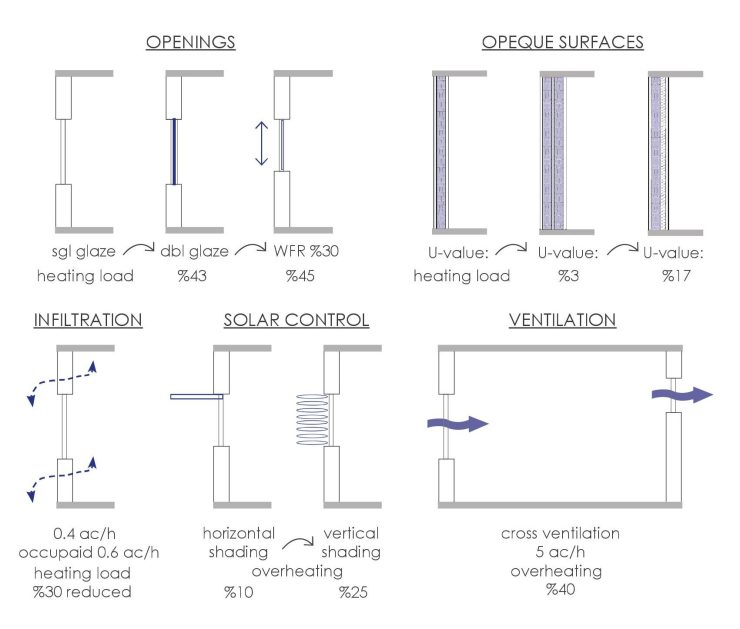 OPENINGS

sgl glaze dbl glaze WFR %30
heating load %43 %45

OPEQUE SURFACES

U-value: U-value: U-value:
heating load %3 %17

INFILTRATION

0.4 ac/h
occupaid 0.6 ac/h
heating load
%30 reduced

SOLAR CONTROL

horizontal shading vertical shading
overheating
%10 %25

VENTILATION

cross ventilation
5 ac/h
overheating
%40